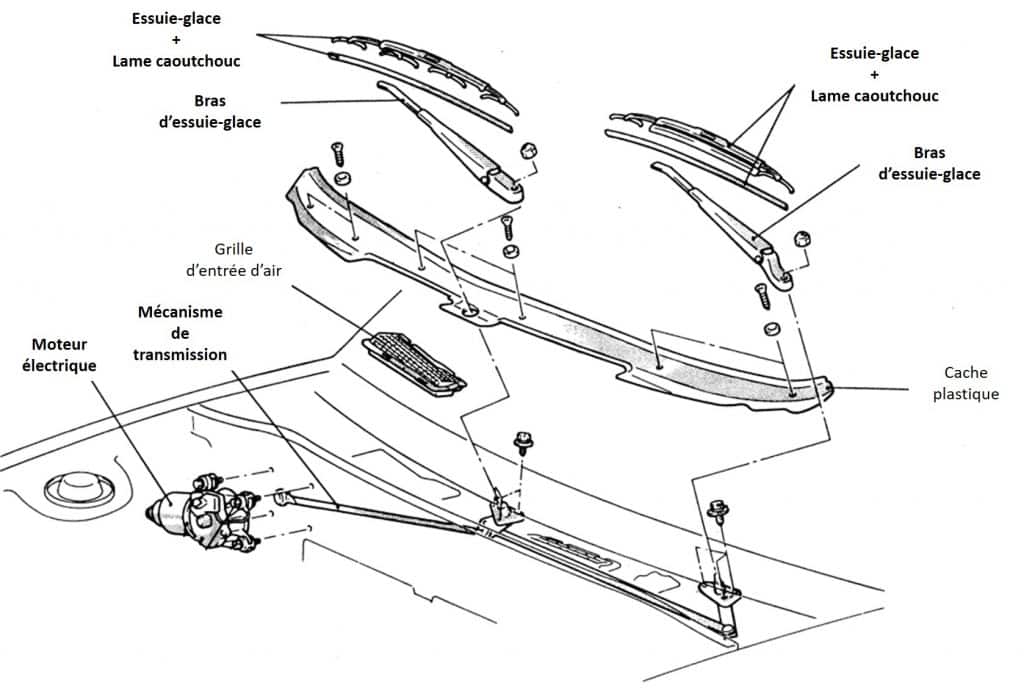 Essuie-glace
+
Lame caoutchouc

Bras
d'essuie-glace

Essuie-glace
+
Lame caoutchouc

Bras
d'essuie-glace

Grille
d'entrée d'air

Mécanisme
de
transmission

Moteur
électrique

Cache
plastique